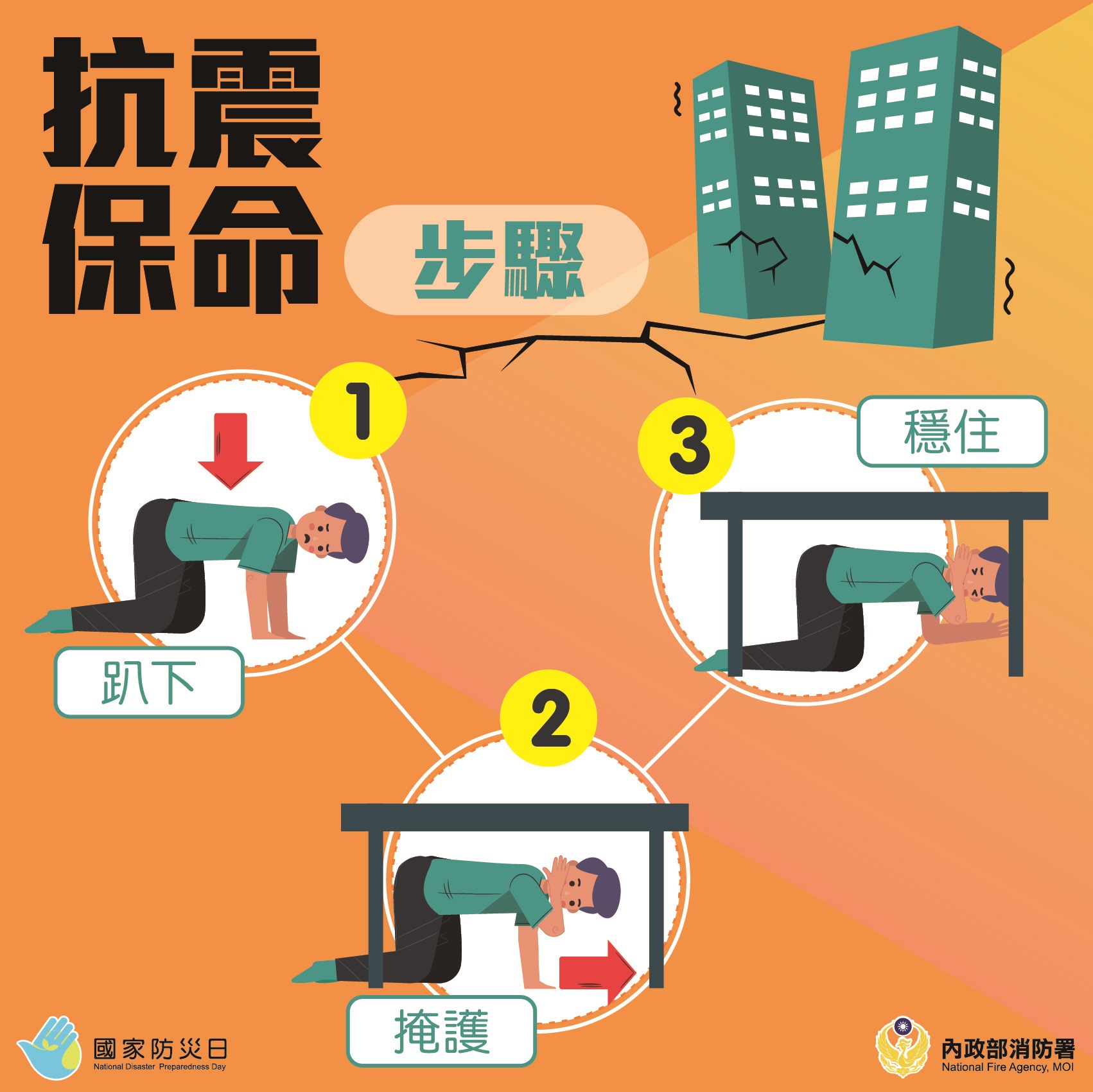 抗震
保命

步驟

1
趴下

2
掩護

3
穩住

國家防災日
National Disaster Preparedness Day

內政部消防署
National Fire Agency, MOI